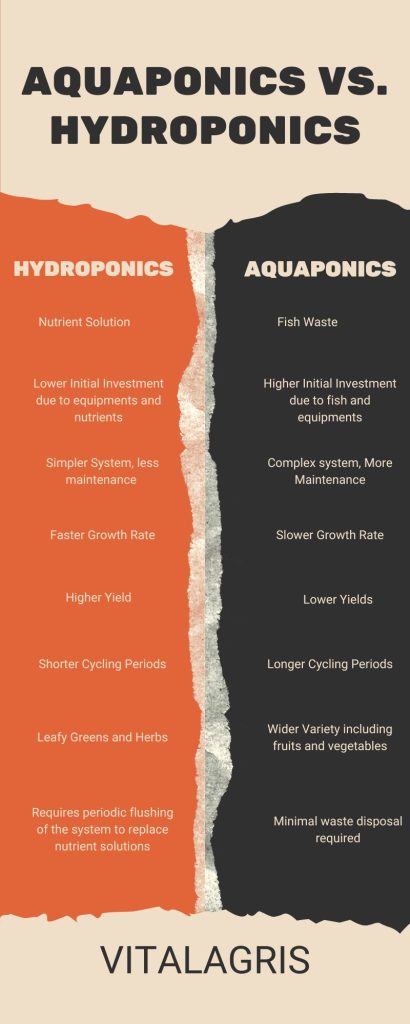 AQUAPONICS VS. HYDROPONICS

HYDROPONICS

Nutrient Solution

Lower Initial Investment due to equipments and nutrients

Simpler System, less maintenance

Faster Growth Rate

Higher Yield

Shorter Cycling Periods

Leafy Greens and Herbs

Requires periodic flushing of the system to replace nutrient solutions

AQUAPONICS

Fish Waste

Higher Initial Investment due to fish and equipments

Complex system, More Maintenance

Slower Growth Rate

Lower Yields

Longer Cycling Periods

Wider Variety including fruits and vegetables

Minimal waste disposal required

VITALAGRIS